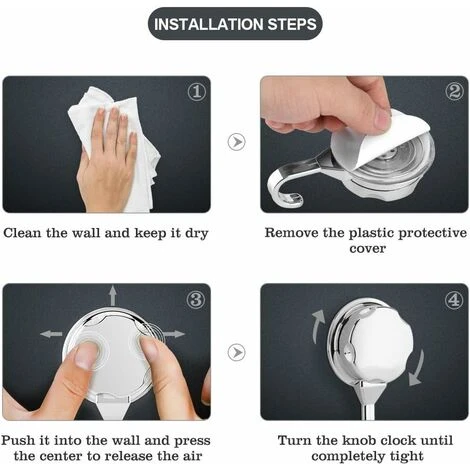 INSTALLATION STEPS

①

Clean the wall and keep it dry

②

Remove the plastic protective cover

③

Push it into the wall and press the center to release the air

④

Turn the knob clock until completely tight