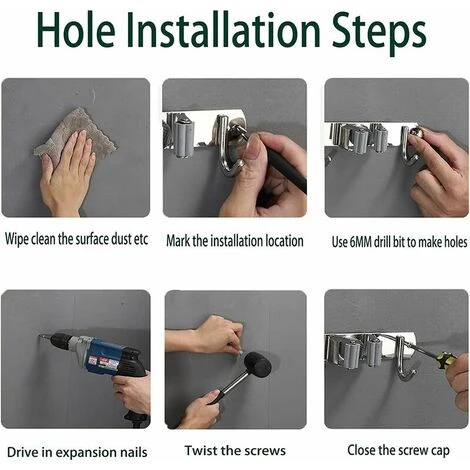 Hole Installation Steps

Wipe clean the surface dust etc

Mark the installation location

Use 6MM drill bit to make holes

Drive in expansion nails

Twist the screws

Close the screw cap