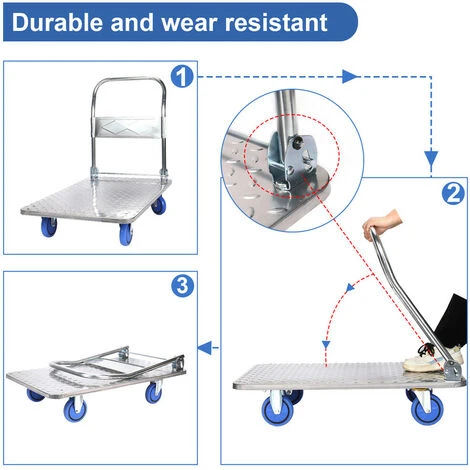 Durable and wear resistant

1

2

3