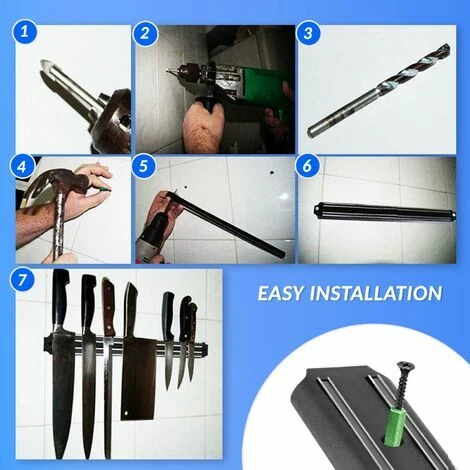 1
2
3
4
5
6
7
EASY INSTALLATION