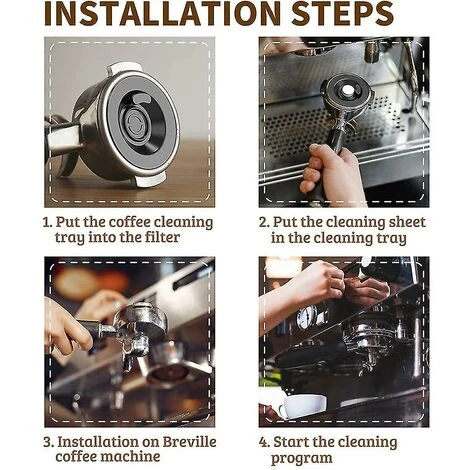 INSTALLATION STEPS

1. Put the coffee cleaning tray into the filter

2. Put the cleaning sheet in the cleaning tray

3. Installation on Breville coffee machine

4. Start the cleaning program