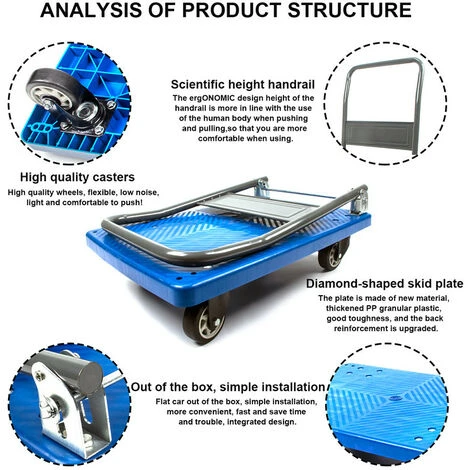 ANALYSIS OF PRODUCT STRUCTURE

Scientific height handrail
The ergONOMIC design height of the handrail is more in line with the use of the human body when pushing and pulling,so that you are more comfortable when using.

High quality casters
High quality wheels, flexible, low noise, light and comfortable to push!

Diamond-shaped skid plate
The plate is made of new material, thickened PP granular plastic, good toughness, and the back reinforcement is upgraded.

Out of the box, simple installation
Flat car out of the box, simple installation, more convenient, fast and save time and trouble, integrated design.