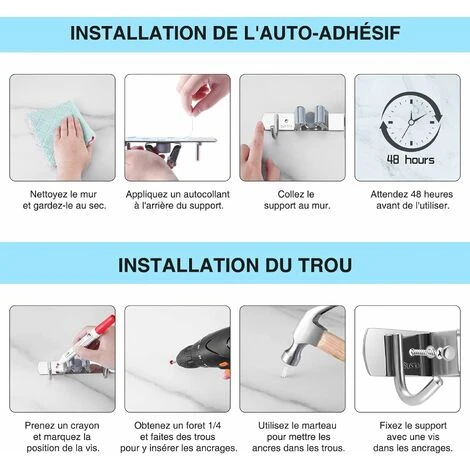 INSTALLATION DE L'AUTO-ADHÉSIF

48 hours

Nettoyez le mur et gardez-le au sec.

Appliquez un autocollant à l'arrière du support.

Collez le support au mur.

Attendez 48 heures avant de l'utiliser.

INSTALLATION DU TROU

Prenez un crayon et marquez la position de la vis.

Obtenez un foret 1/4 et faites des trous pour y insérer les ancrages.

Utilisez le marteau pour mettre les ancres dans les trous.

Fixez le support avec une vis dans les ancrages.