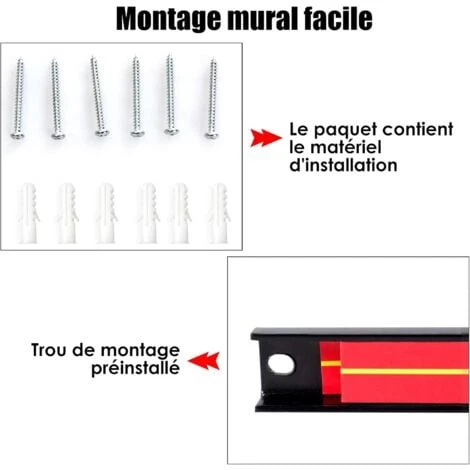 Montage mural facile

Le paquet contient le matériel d'installation

Trou de montage préinstallé