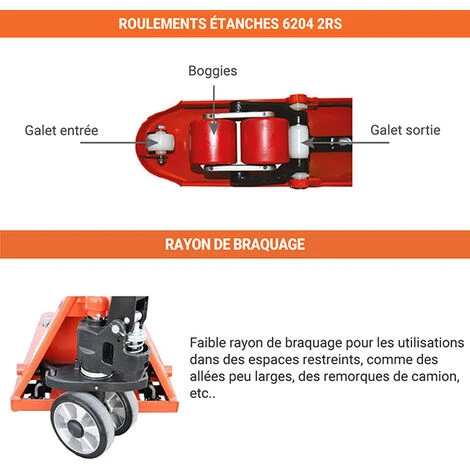 ROULEMENTS ÉTANCHES 6204 2RS

Boggies

Galet entrée

Galet sortie

RAYON DE BRAQUAGE

Faible rayon de braquage pour les utilisations dans des espaces restreints, comme des allées peu larges, des remorques de camion, etc..