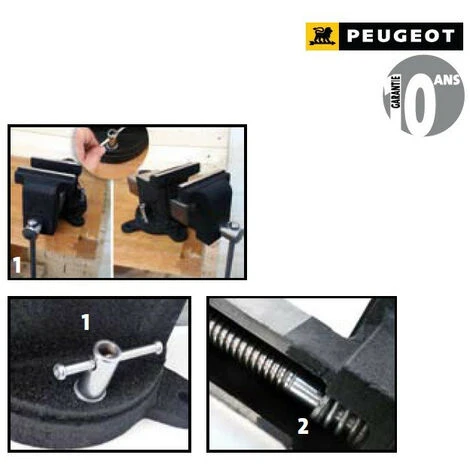 PEUGEOT

GARANTIE 10 ANS

1

1

2