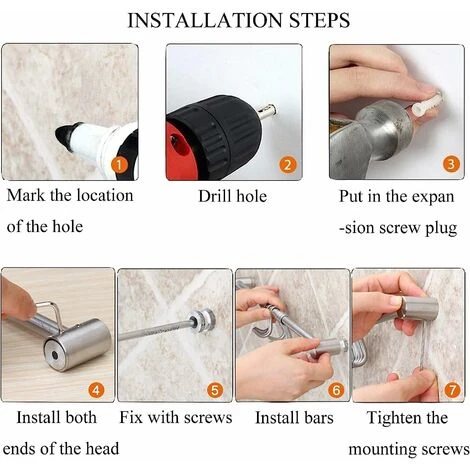 INSTALLATION STEPS

1

Mark the location of the hole

2

Drill hole

3

Put in the expan -sion screw plug

4

Install both ends of the head

5

Fix with screws

6

Install bars

7

Tighten the mounting screws